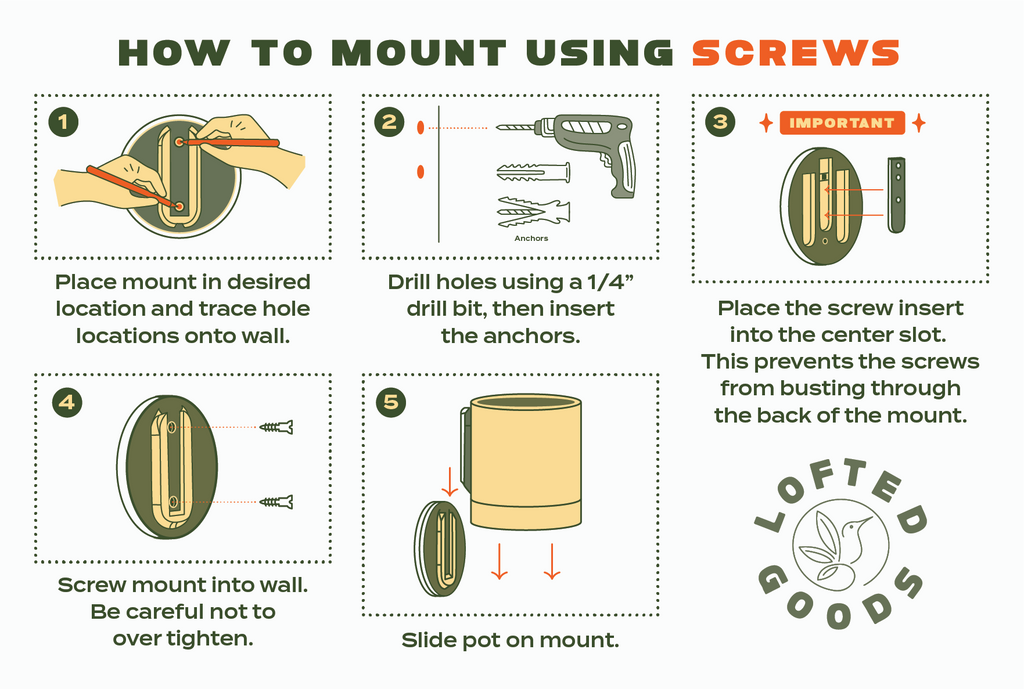 HOW TO MOUNT USING SCREWS

1

Place mount in desired location and trace hole locations onto wall.

2

Anchors

Drill holes using a 1/4" drill bit, then insert the anchors.

3

IMPORTANT

Place the screw insert into the center slot. This prevents the screws from busting through the back of the mount.

4

Screw mount into wall. Be careful not to over tighten.

5

Slide pot on mount.

LOFTED GOODS