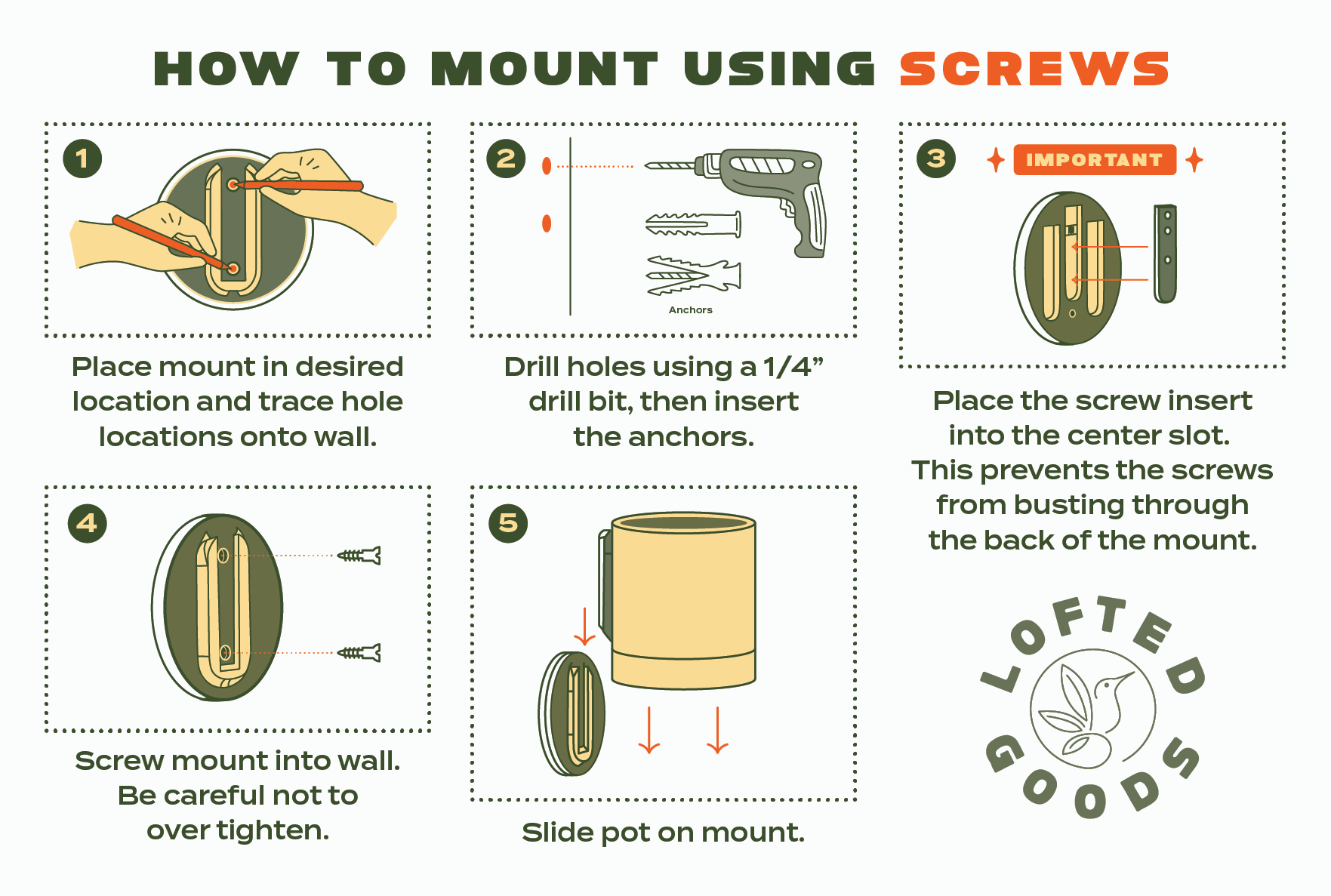 HOW TO MOUNT USING SCREWS

1

Place mount in desired location and trace hole locations onto wall.

2

Anchors

Drill holes using a 1/4” drill bit, then insert the anchors.

3

IMPORTANT

Place the screw insert into the center slot. This prevents the screws from busting through the back of the mount.

4

Screw mount into wall. Be careful not to over tighten.

5

Slide pot on mount.

LOFTED GOODS